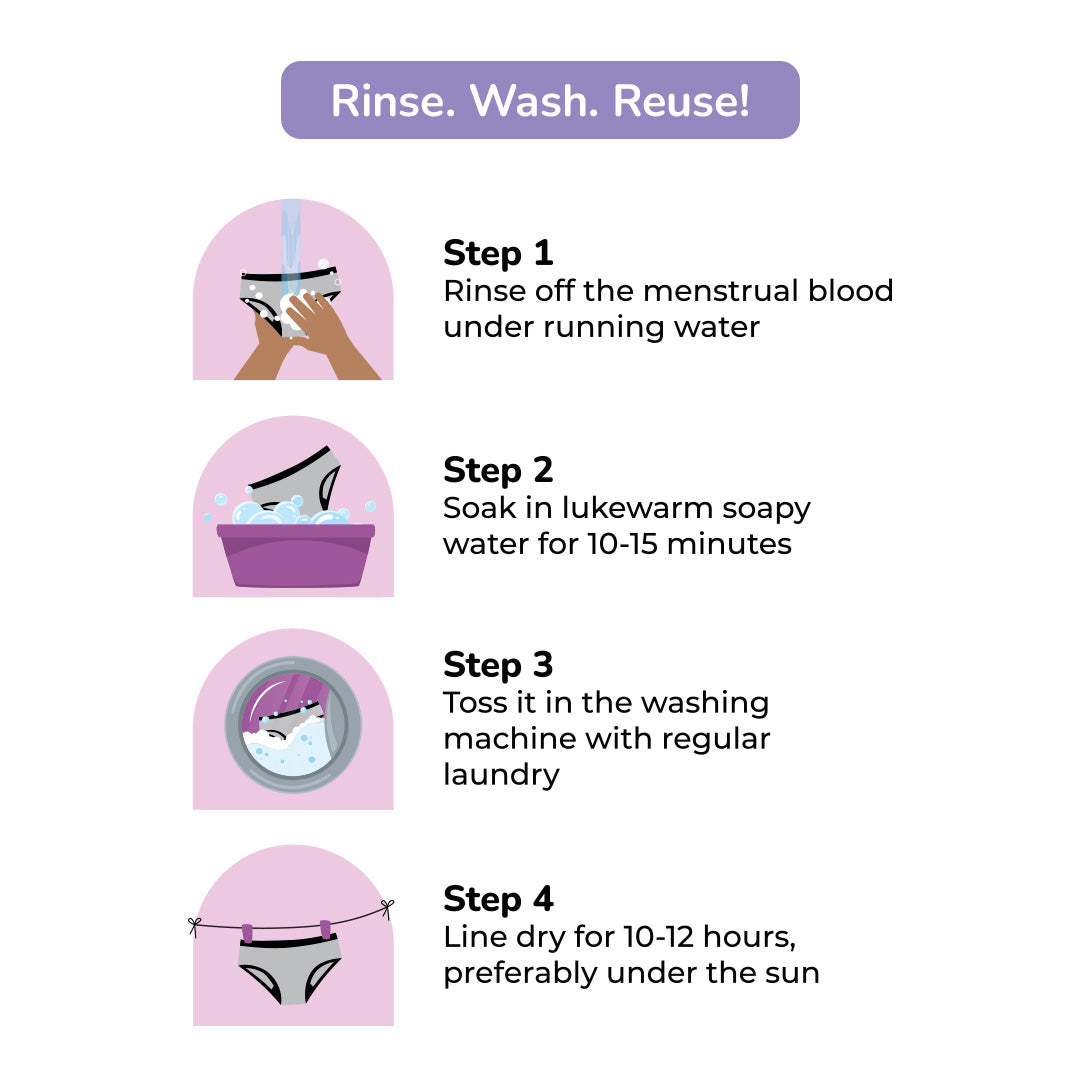 Rinse. Wash. Reuse!

Step 1
Rinse off the menstrual blood under running water

Step 2
Soak in lukewarm soapy water for 10-15 minutes

Step 3
Toss it in the washing machine with regular laundry

Step 4
Line dry for 10-12 hours, preferably under the sun