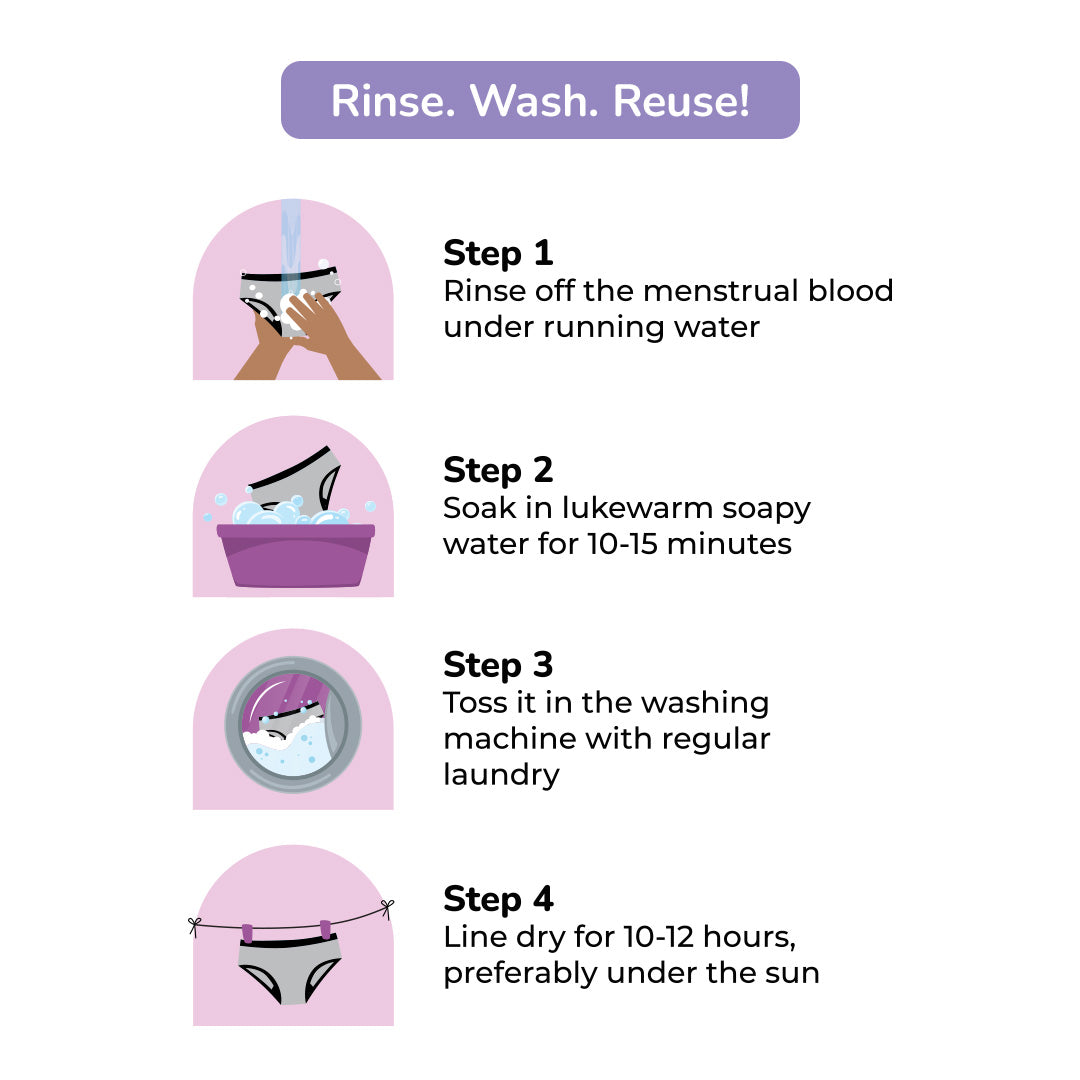 Rinse. Wash. Reuse!

Step 1
Rinse off the menstrual blood under running water

Step 2
Soak in lukewarm soapy water for 10-15 minutes

Step 3
Toss it in the washing machine with regular laundry

Step 4
Line dry for 10-12 hours, preferably under the sun